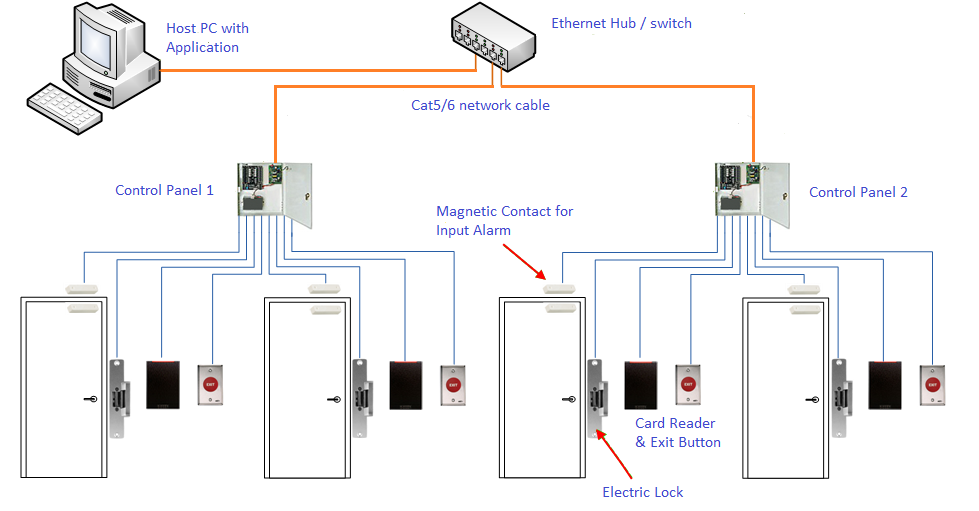 Host PC with Application

Ethernet Hub / switch

Cat5/6 network cable

Control Panel 1

Control Panel 2

Magnetic Contact for Input Alarm

EXIT

EXIT

EXIT

EXIT

Card Reader & Exit Button

Electric Lock